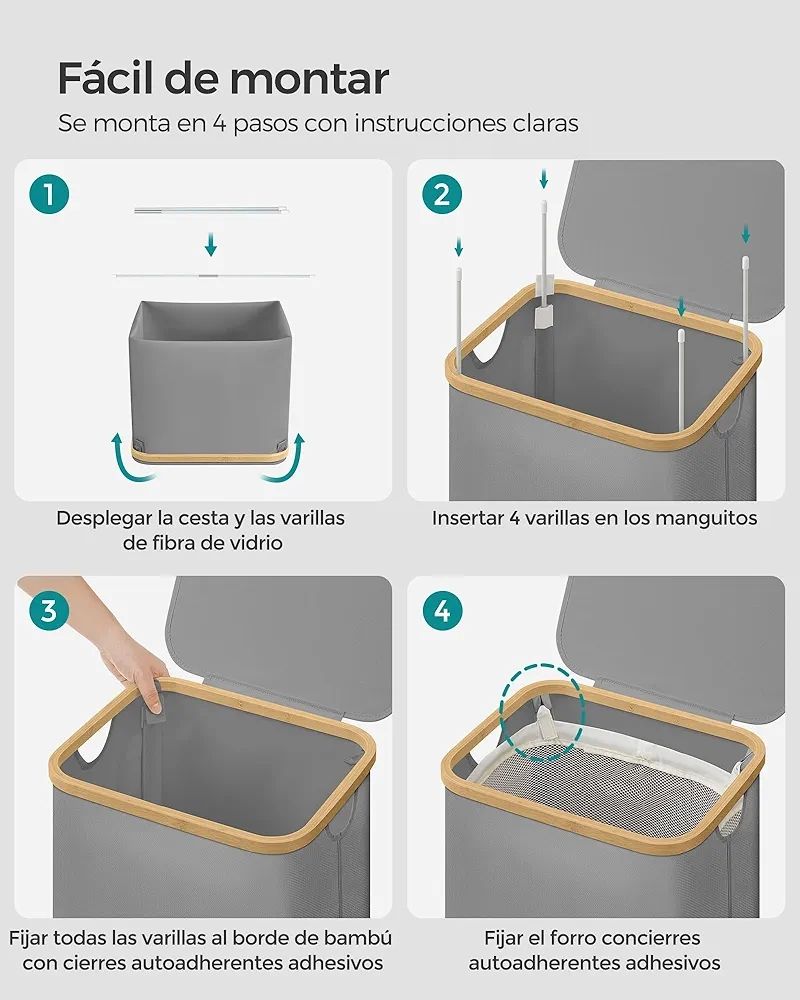 Fácil de montar
Se monta en 4 pasos con instrucciones claras

1
Desplegar la cesta y las varillas de fibra de vidrio

2
Insertar 4 varillas en los manguitos

3
Fijar todas las varillas al borde de bambú con cierres autoadherentes adhesivos

4
Fijar el forro concierres autoadherentes adhesivos