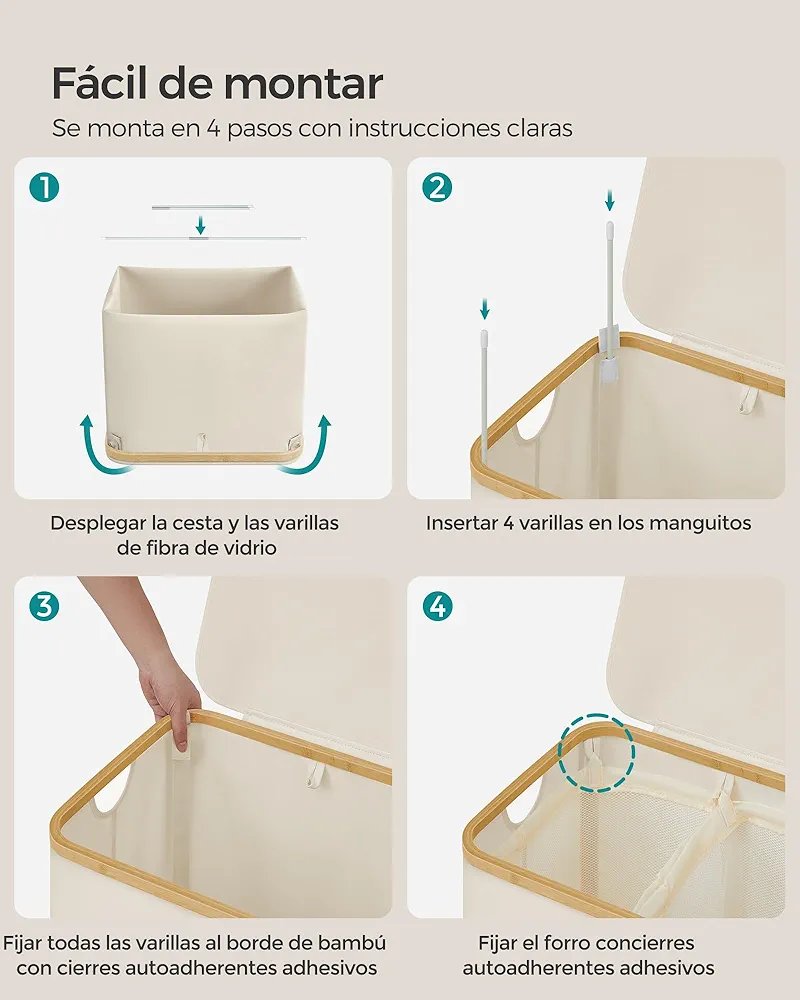 Fácil de montar

Se monta en 4 pasos con instrucciones claras

1

Desplegar la cesta y las varillas de fibra de vidrio

2

Insertar 4 varillas en los manguitos

3

Fijar todas las varillas al borde de bambú con cierres autoadherentes adhesivos

4

Fijar el forro concierres autoadherentes adhesivos